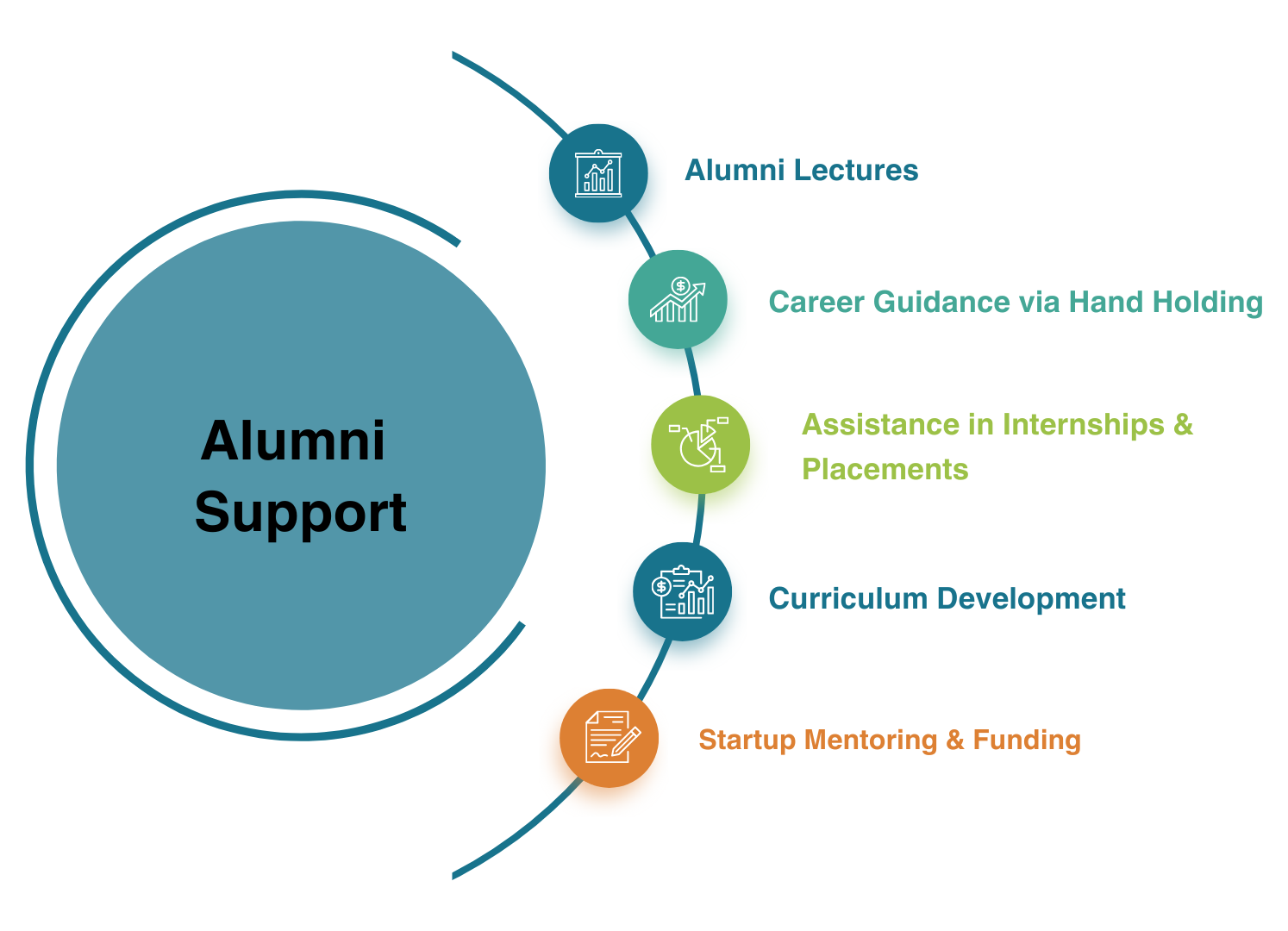 Alumni Support

Alumni Lectures

Career Guidance via Hand Holding

Assistance in Internships & Placements

Curriculum Development

Startup Mentoring & Funding